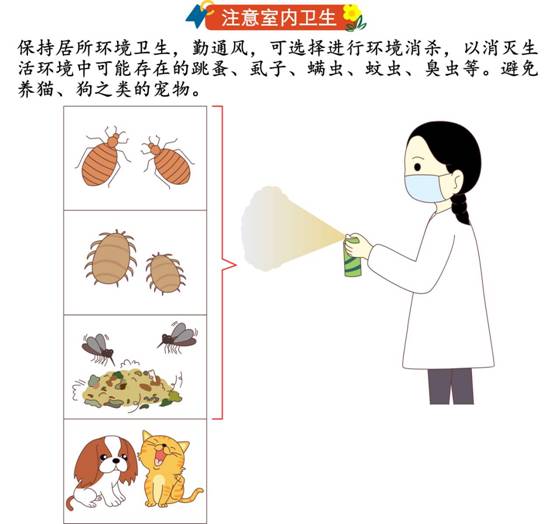 注意室内卫生

保持居所环境卫生，勤通风，可选择进行环境消杀，以消灭生活环境中可能存在的跳蚤、虱子、螨虫、蚊虫、臭虫等。避免养猫、狗之类的宠物。