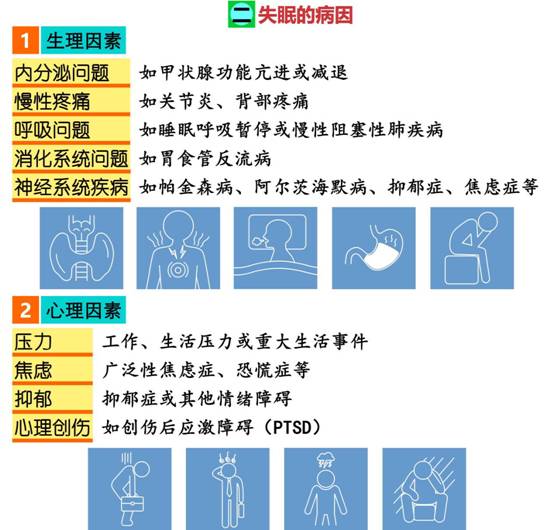 二 失眠的病因

1 生理因素

内分泌问题 如甲状腺功能亢进或减退
慢性疼痛 如关节炎、背部疼痛
呼吸问题 如睡眠呼吸暂停或慢性阻塞性肺疾病
消化系统问题 如胃食管反流病
神经系统疾病 如帕金森病、阿尔茨海默病、抑郁症、焦虑症等

2 心理因素

压力 工作、生活压力或重大生活事件
焦虑 广泛性焦虑症、恐慌症等
抑郁 抑郁症或其他情绪障碍
心理创伤 如创伤后应激障碍（PTSD）